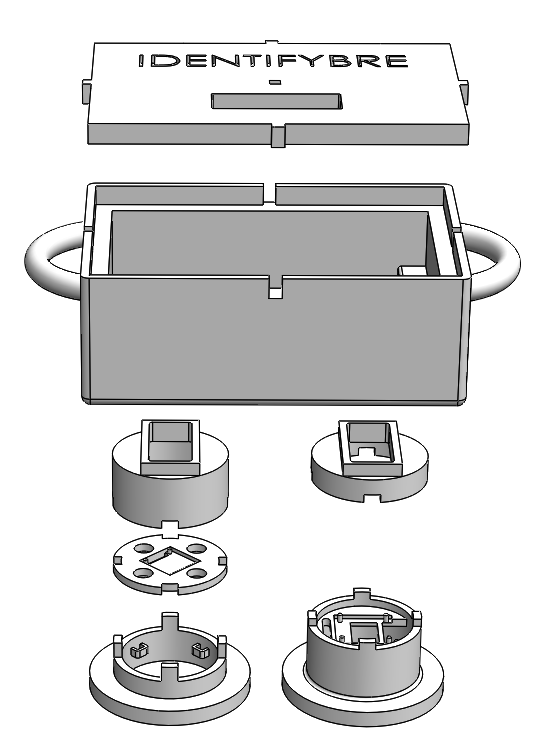 IDENTIFYBRE